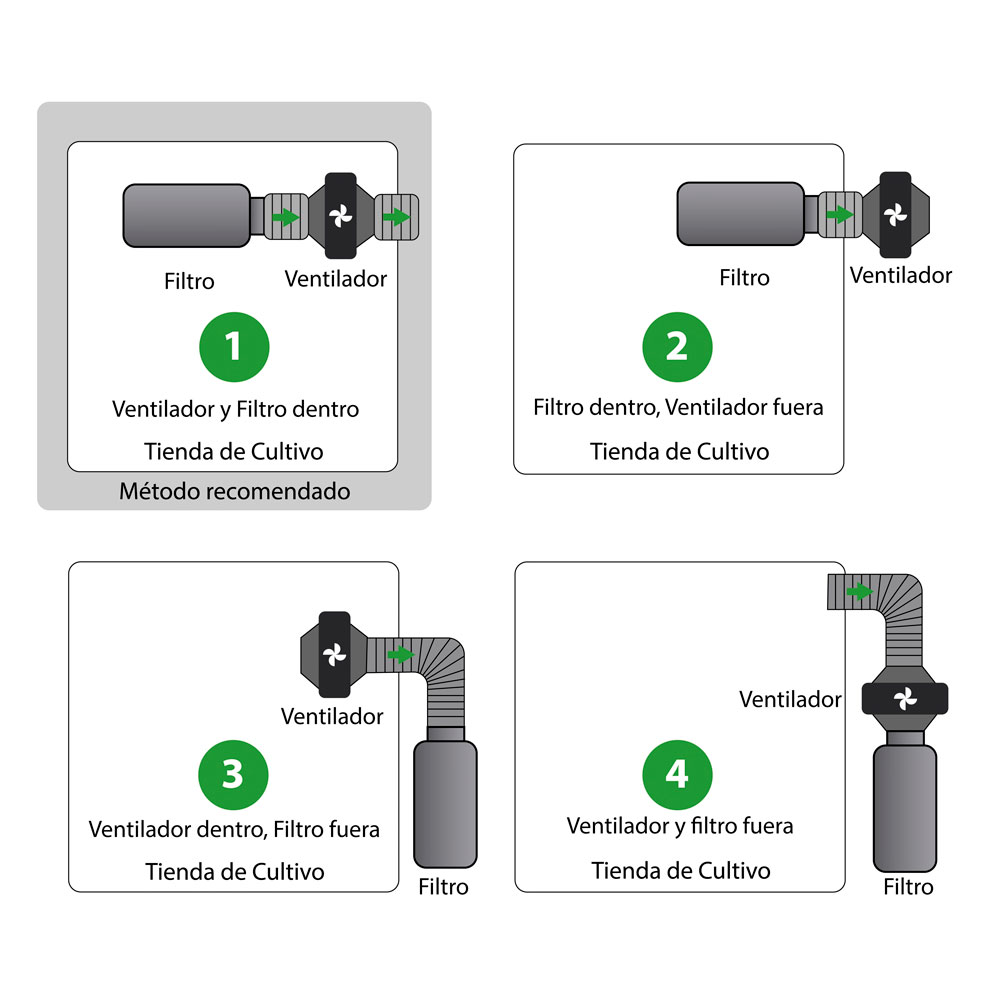 Filtro

Ventilador

1

Ventilador y Filtro dentro

Tienda de Cultivo

Método recomendado

Filtro

Ventilador

2

Filtro dentro, Ventilador fuera

Tienda de Cultivo

Ventilador

3

Ventilador dentro, Filtro fuera

Tienda de Cultivo

Filtro

Ventilador

4

Ventilador y filtro fuera

Tienda de Cultivo

Filtro